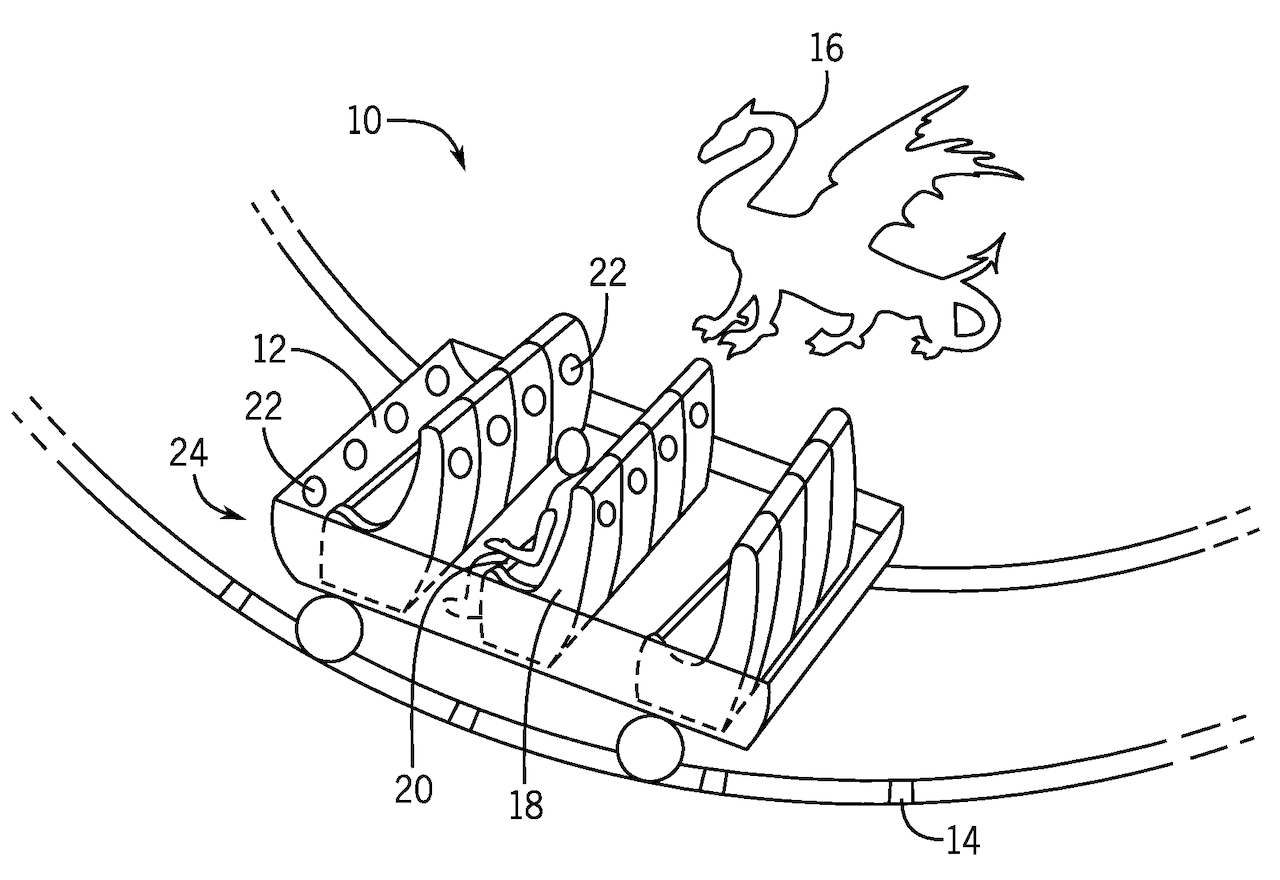 16
10
22
12
22
24
20
18
14