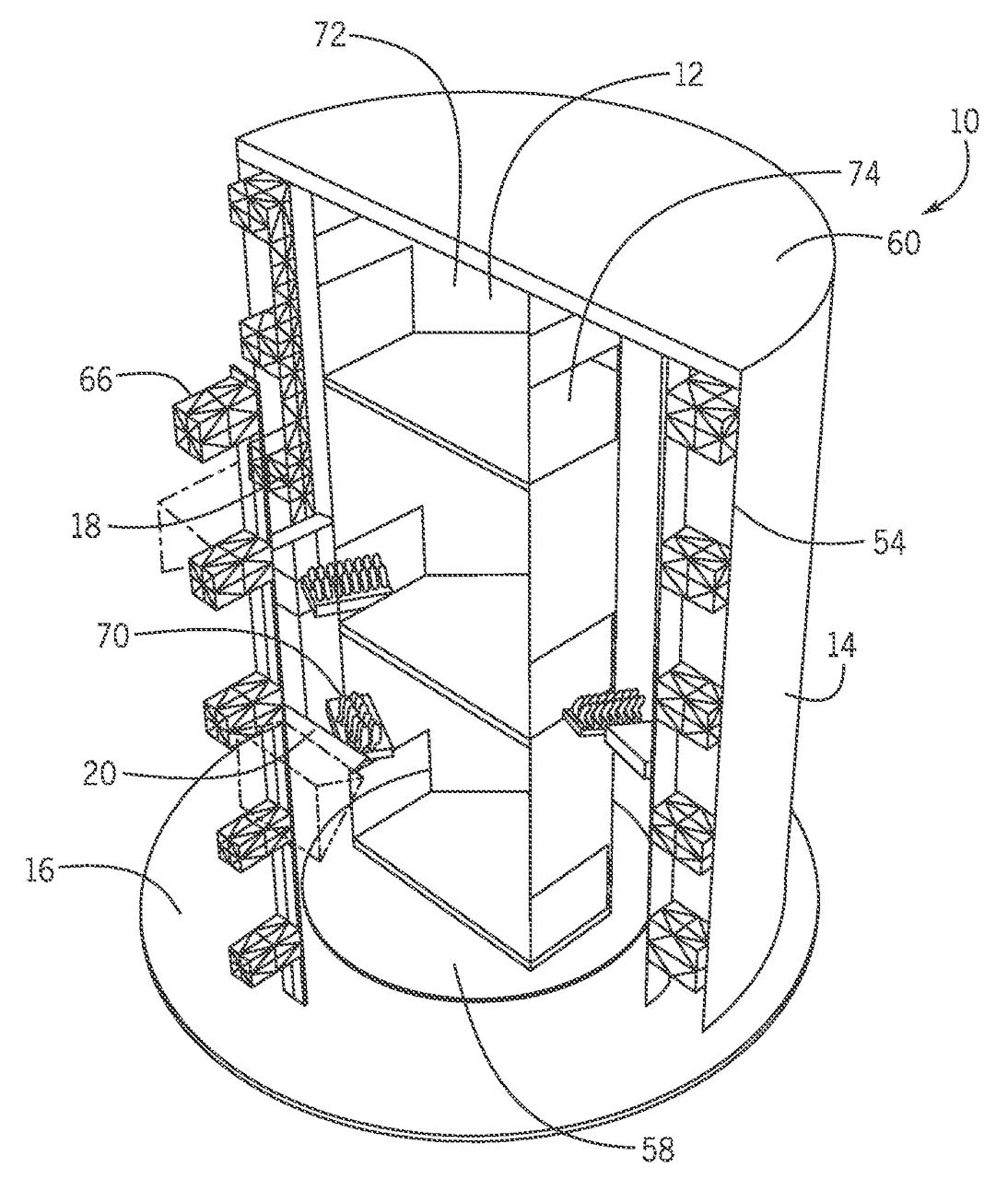 72
12
10
74
60
66
18
54
70
14
20
16
58