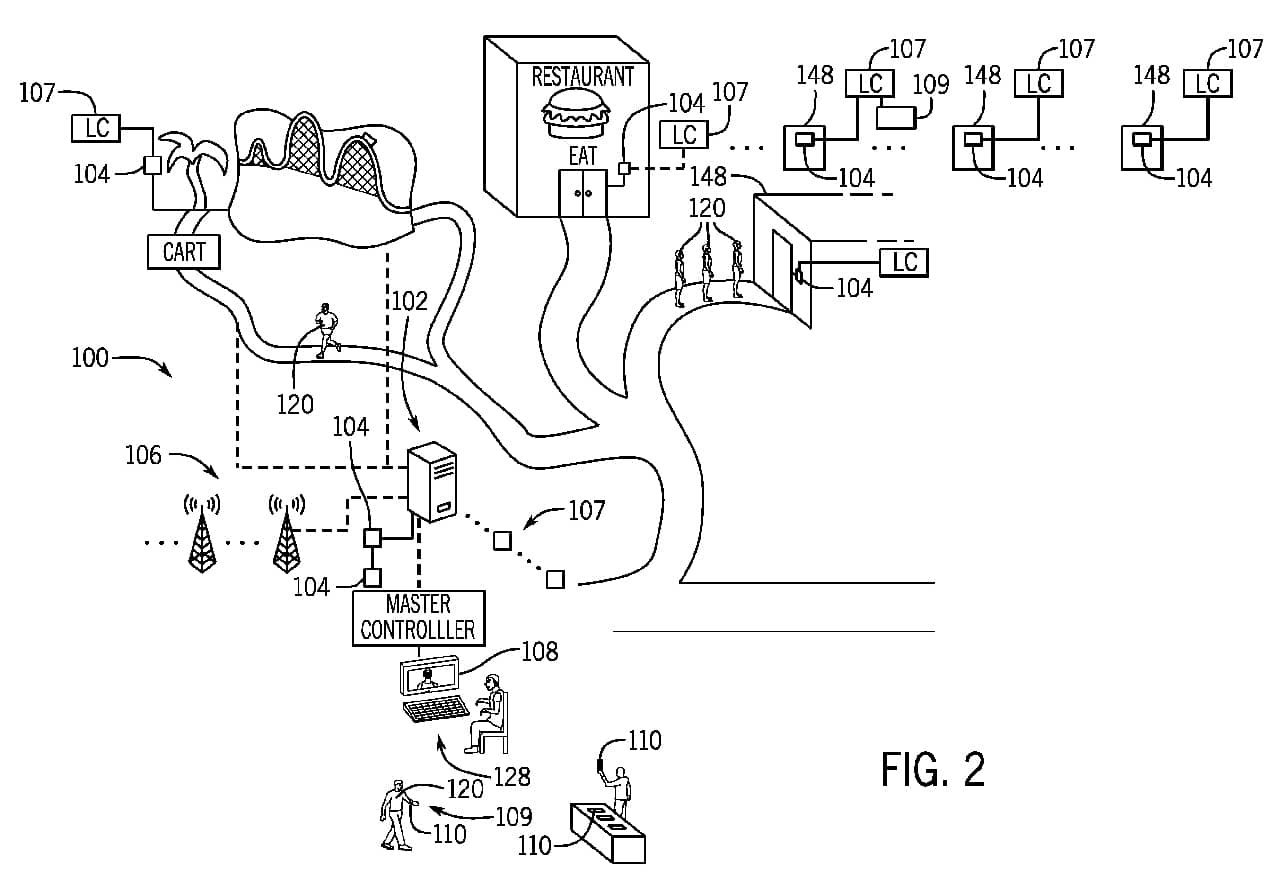 107
LC
104
CART
RESTAURANT
EAT
104
107
LC
148
107
LC
109
104
148
107
LC
104
148
107
LC
104
148
120
LC
104
102
100
120
104
106
107
104
MASTER CONTROLLLER
108
128
120
109
110
110
110
FIG. 2